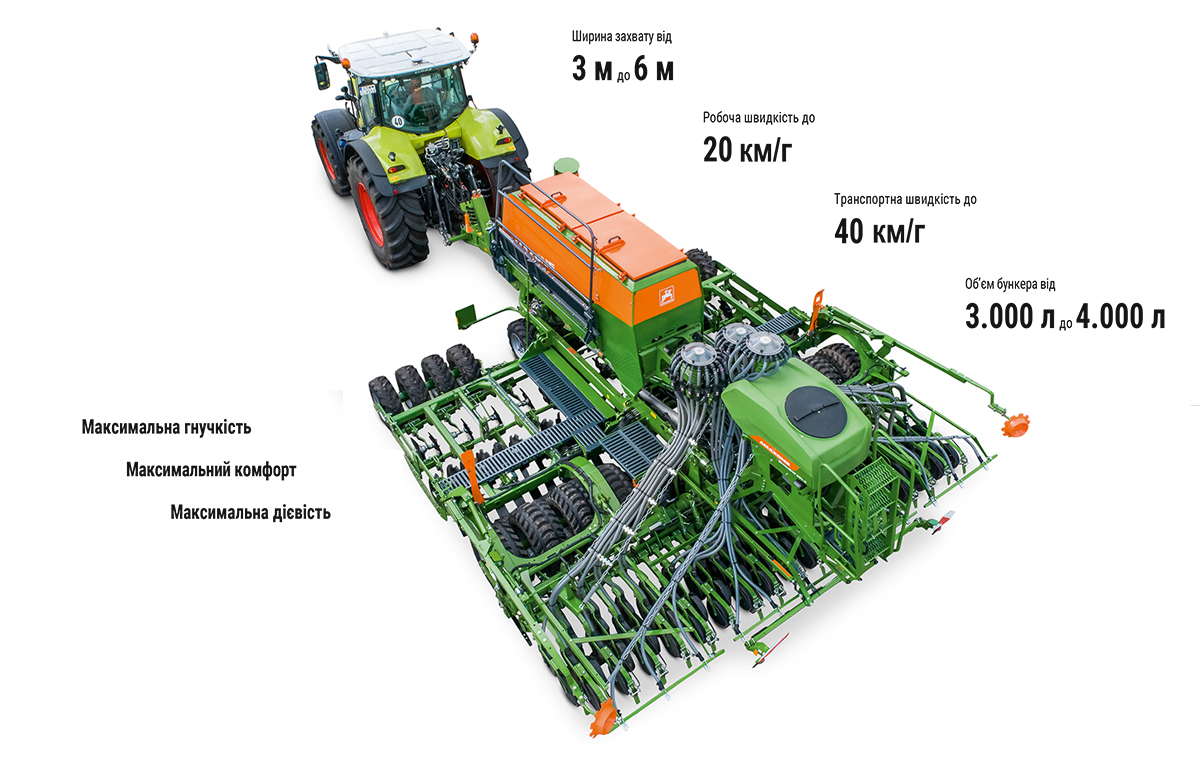 Ширина захвату від
3 м до 6 м

Робоча швидкість до
20 км/г

Транспортна швидкість до
40 км/г

Об'єм бункера від
3.000 л до 4.000 л

Максимальна гнучкість

Максимальний комфорт

Максимальна дієвість